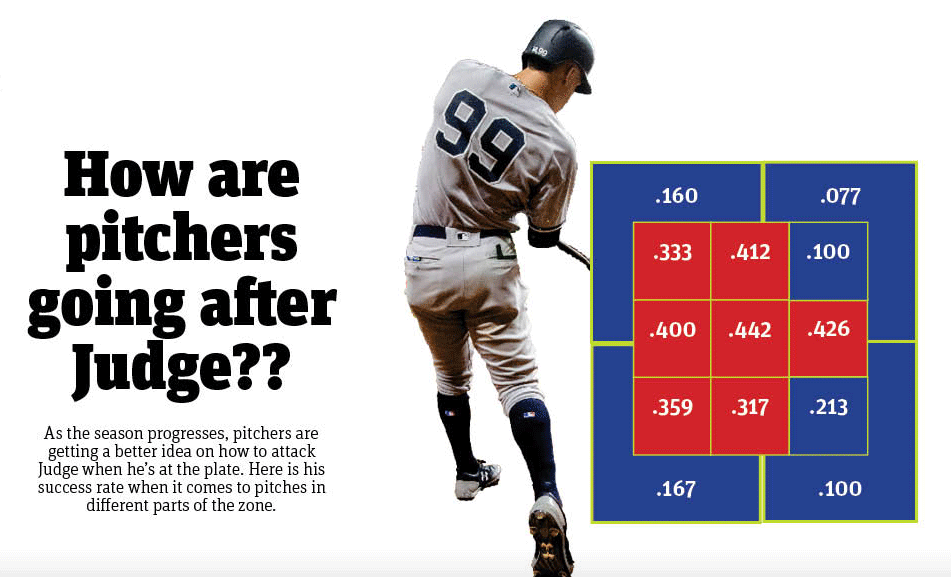 How are pitchers going after Judge??

As the season progresses, pitchers are getting a better idea on how to attack Judge when he's at the plate. Here is his success rate when it comes to pitches in different parts of the zone.

99

.160
.077
.333
.412
.100
.400
.442
.426
.359
.317
.213
.167
.100